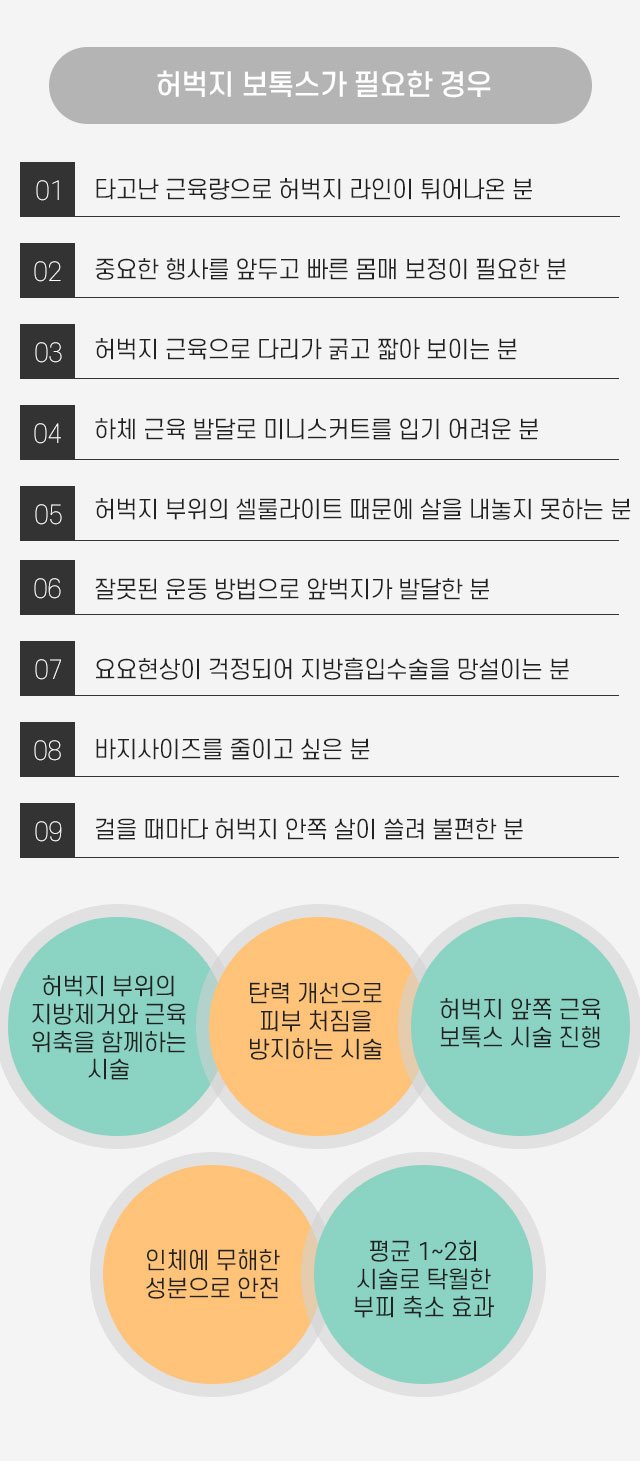 허벅지 보톡스가 필요한 경우

01 타고난 근육량으로 허벅지 라인이 튀어나온 분

02 중요한 행사를 앞두고 빠른 몸매 보정이 필요한 분

03 허벅지 근육으로 다리가 굵고 짧아 보이는 분

04 하체 근육 발달로 미니스커트를 입기 어려운 분

05 허벅지 부위의 셀룰라이트 때문에 살을 내놓지 못하는 분

06 잘못된 운동 방법으로 앞벅지가 발달한 분

07 요요현상이 걱정되어 지방흡입수술을 망설이는 분

08 바지사이즈를 줄이고 싶은 분

09 걸을 때마다 허벅지 안쪽 살이 쓸려 불편한 분

허벅지 부위의 지방제거와 근육 위축을 함께하는 시술

탄력 개선으로 피부 처짐을 방지하는 시술

허벅지 앞쪽 근육 보톡스 시술 진행

인체에 무해한 성분으로 안전

평균 1~2회 시술로 탁월한 부피 축소 효과