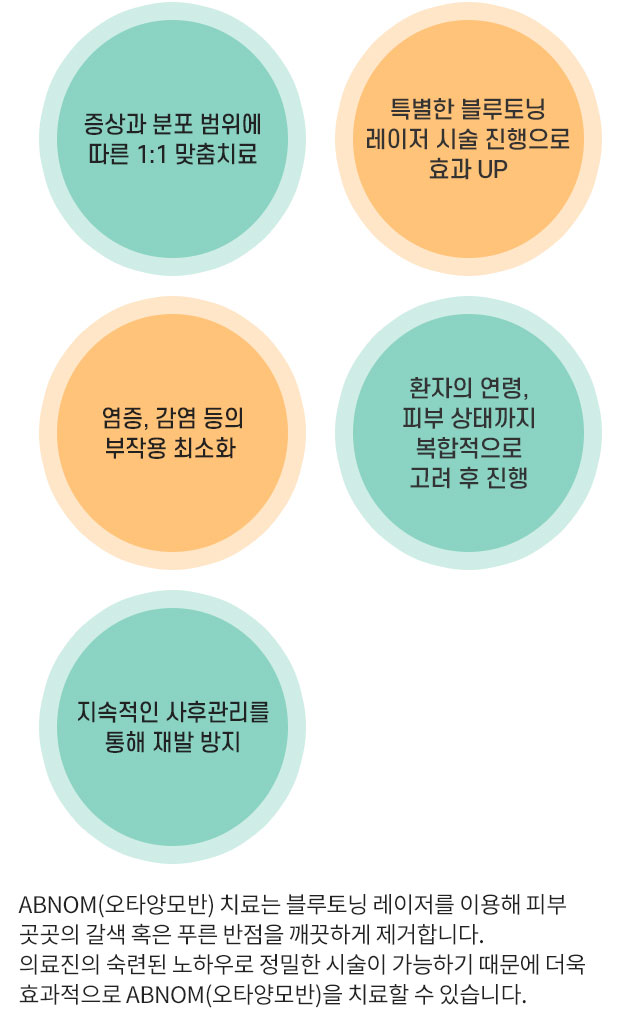 증상과 분포 범위에
따른 1:1 맞춤치료

특별한 블루토닝
레이저 시술 진행으로
효과 UP

염증, 감염 등의
부작용 최소화

환자의 연령,
피부 상태까지
복합적으로
고려 후 진행

지속적인 사후관리를
통해 재발 방지

ABNOM(오타양모반) 치료는 블루토닝 레이저를 이용해 피부 곳곳의 갈색 혹은 푸른 반점을 깨끗하게 제거합니다.
의료진의 숙련된 노하우로 정밀한 시술이 가능하기 때문에 더욱 효과적으로 ABNOM(오타양모반)을 치료할 수 있습니다.